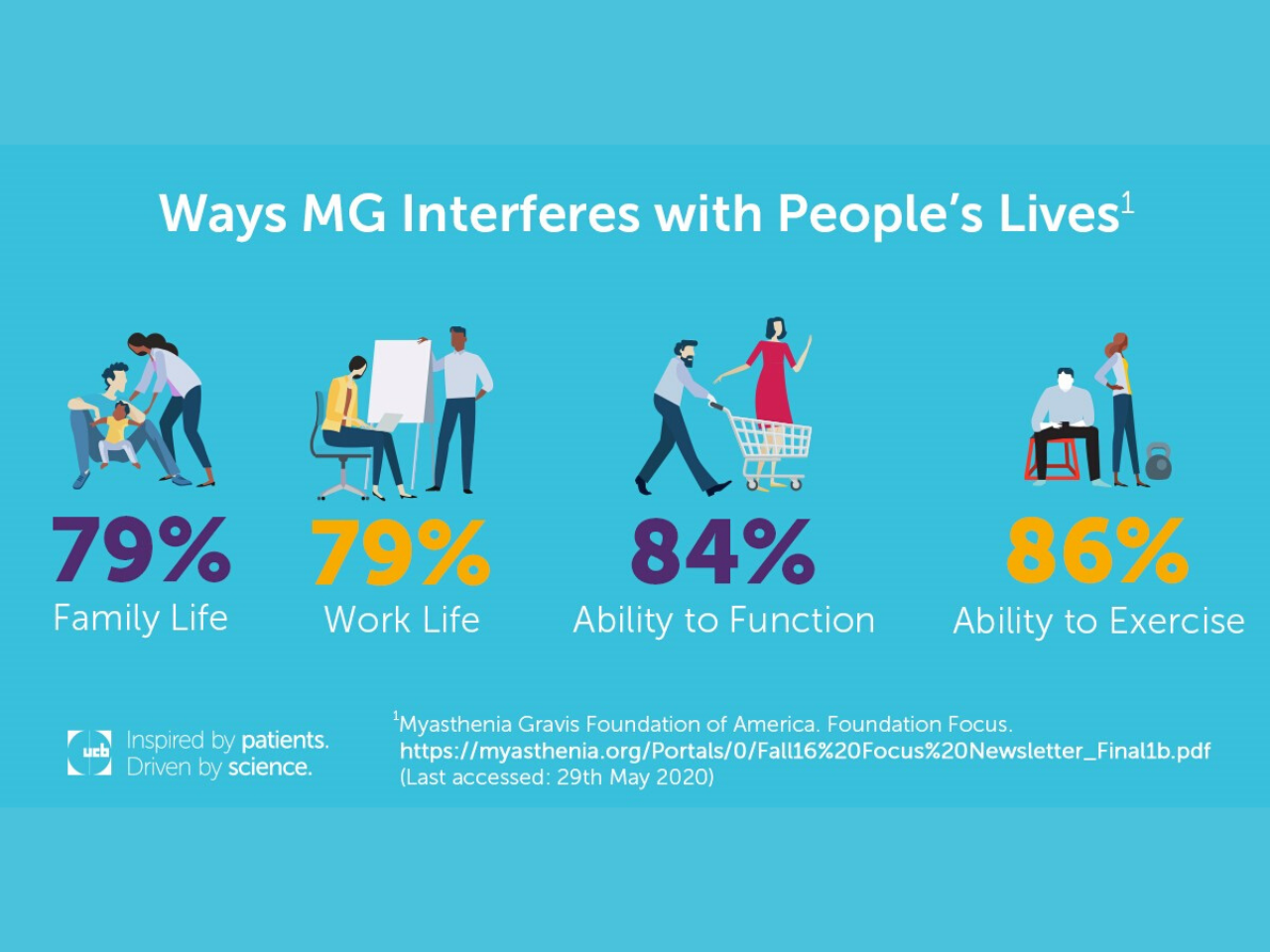 Ways MG Interferes with People's Lives$^1$

79%
Family Life

79%
Work Life

84%
Ability to Function

86%
Ability to Exercise

ucb Inspired by patients.
Driven by science.

$^1$Myasthenia Gravis Foundation of America. Foundation Focus.
https://myasthenia.org/Portals/0/Fall16%20Focus%20Newsletter_Final1b.pdf
(Last accessed: 29th May 2020)